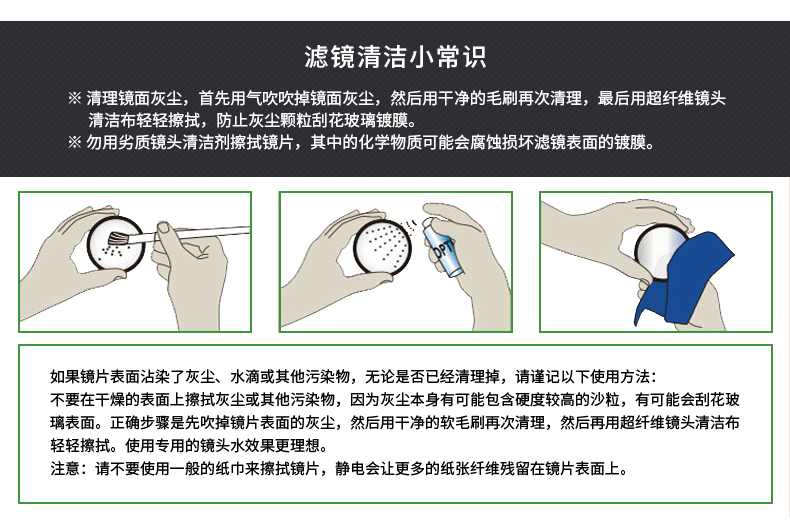 滤镜清洁小常识

※ 清理镜面灰尘，首先用气吹吹掉镜面灰尘，然后用干净的毛刷再次清理，最后用超纤维镜头清洁布轻轻擦拭，防止灰尘颗粒刮花玻璃镀膜。
※ 勿用劣质镜头清洁剂擦拭镜片，其中的化学物质可能会腐蚀损坏滤镜表面的镀膜。

OPT

如果镜片表面沾染了灰尘、水滴或其他污染物，无论是否已经清理掉，请谨记以下使用方法：
不要在干燥的表面上擦拭灰尘或其他污染物，因为灰尘本身有可能包含硬度较高的沙粒，有可能会刮花玻璃表面。正确步骤是先吹掉镜片表面的灰尘，然后用干净的软毛刷再次清理，然后再用超纤维镜头清洁布轻轻擦拭。使用专用的镜头水效果更理想。
注意：请不要使用一般的纸巾来擦拭镜片，静电会让更多的纸张纤维残留在镜片表面上。