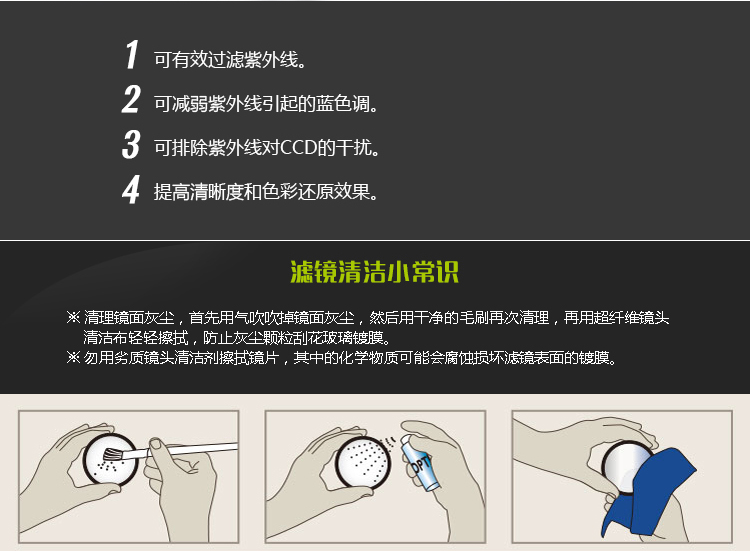 1 可有效过滤紫外线。

2 可减弱紫外线引起的蓝色调。

3 可排除紫外线对CCD的干扰。

4 提高清晰度和色彩还原效果。

滤镜清洁小常识

※ 清理镜面灰尘，首先用气吹吹掉镜面灰尘，然后用干净的毛刷再次清理，再用超纤维镜头清洁布轻轻擦拭，防止灰尘颗粒刮花玻璃镀膜。
※ 勿用劣质镜头清洁剂擦拭镜片，其中的化学物质可能会腐蚀损坏滤镜表面的镀膜。

OPT